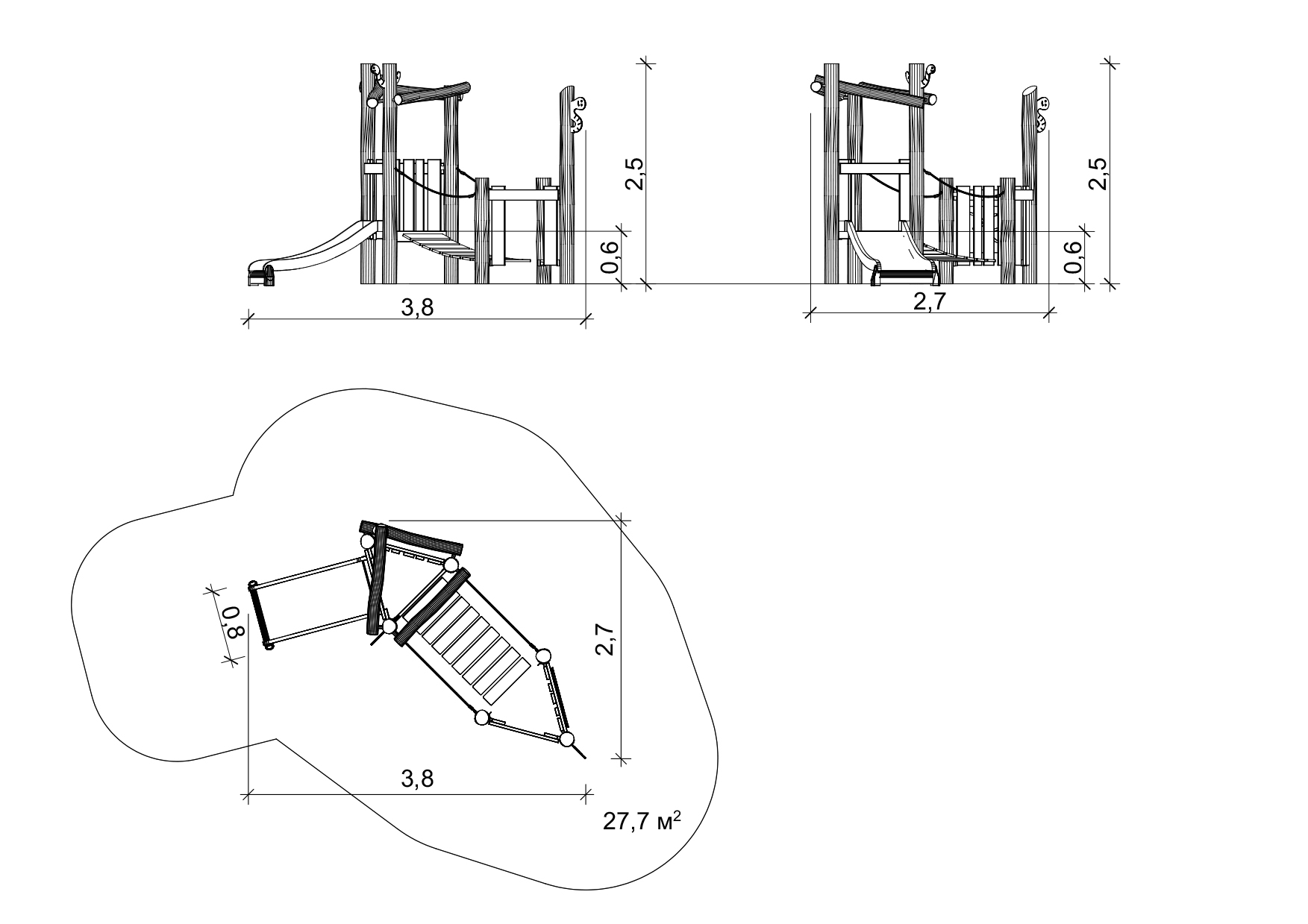 2,5

0,6

3,8

2,5

0,6

2,7

0,8

2,7

3,8

27,7 м$^2$